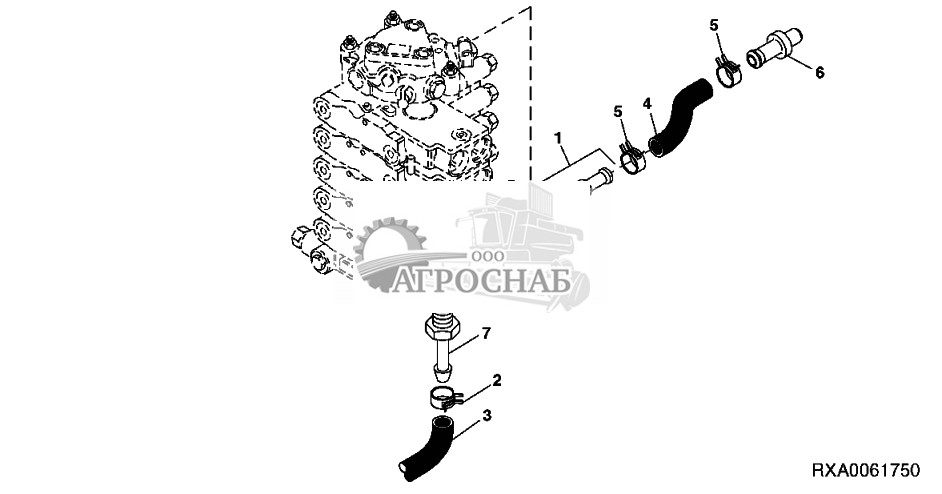 5
6
5
4
1
ООО
АГРОСНАБ
7
2
3
RXA0061750